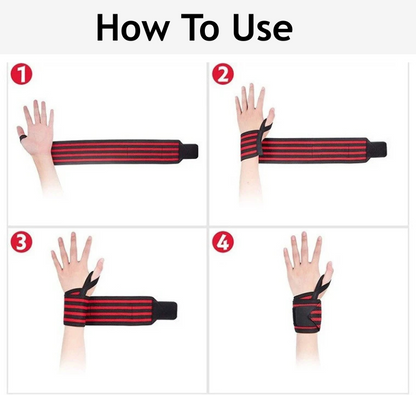 How To Use

1

2

3

4